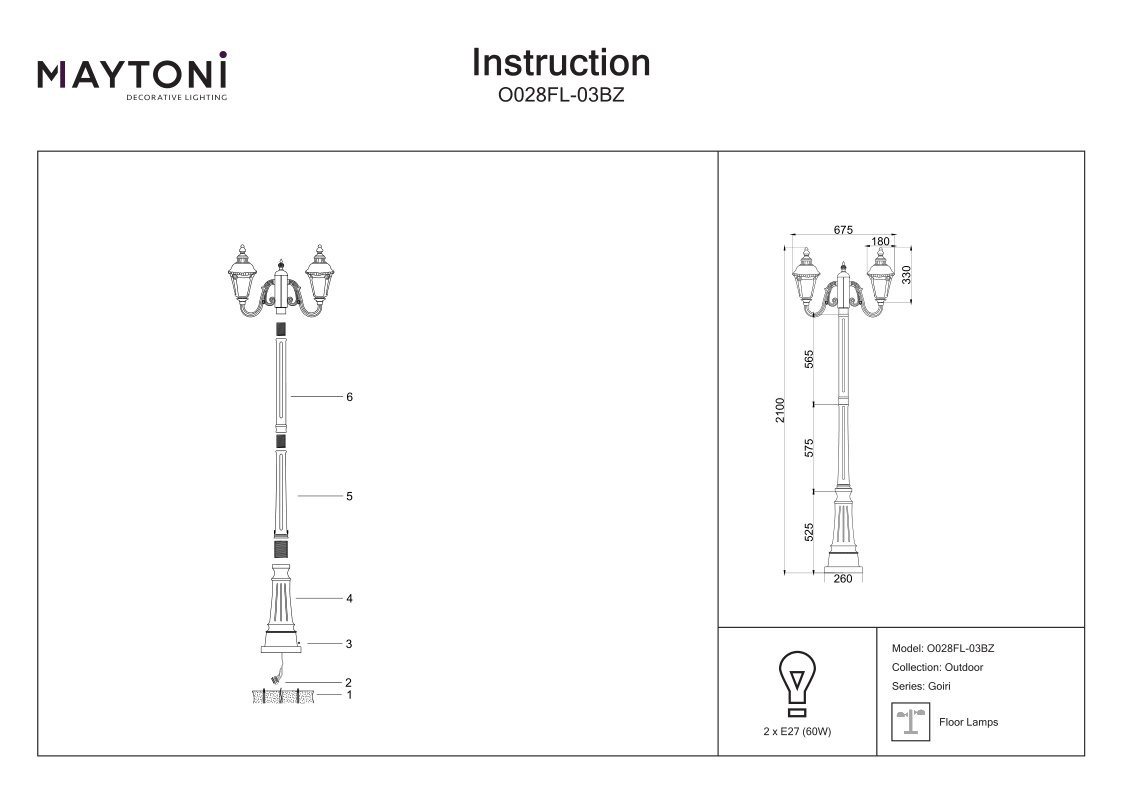 MAYTONI
DECORATIVE LIGHTING

Instruction
O028FL-03BZ

6
5
4
3
2
1

675
180
330
565
2100
575
525
260

2 x E27 (60W)

Model: O028FL-03BZ
Collection: Outdoor
Series: Goiri

Floor Lamps