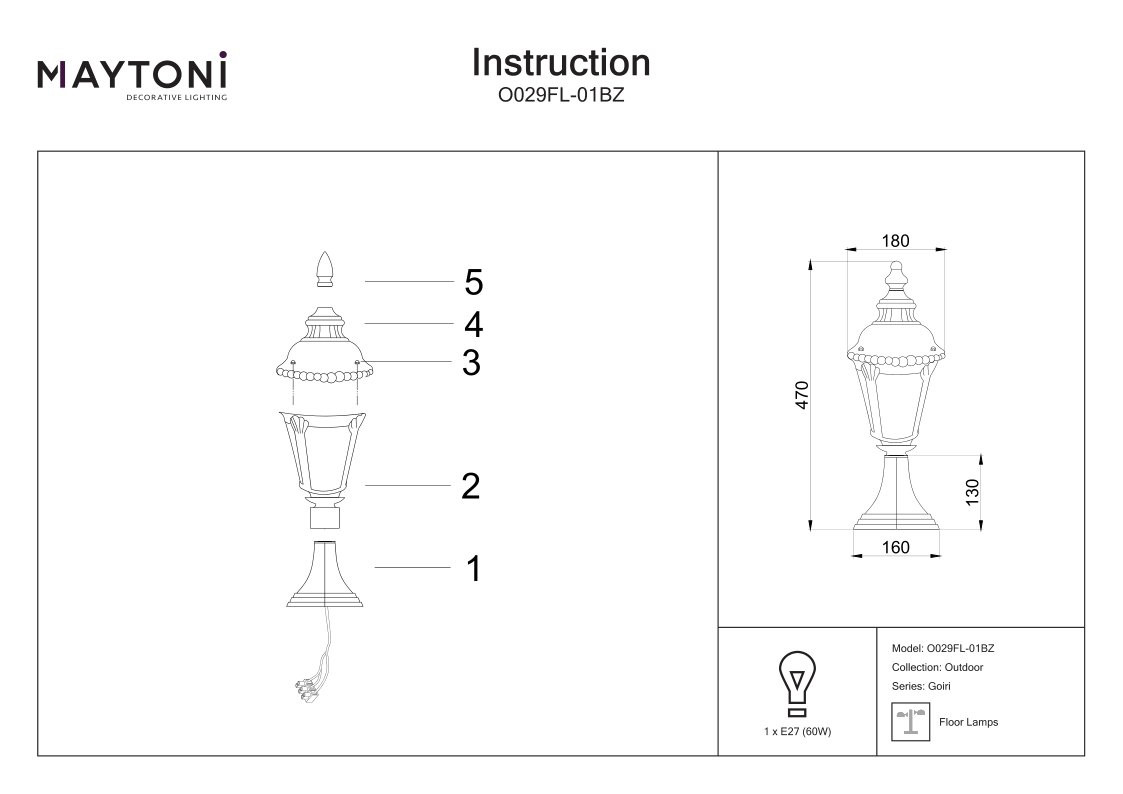 MAYTONI
DECORATIVE LIGHTING

Instruction
O029FL-01BZ

5
4
3
2
1

180
470
130
160

1 x E27 (60W)

Model: O029FL-01BZ
Collection: Outdoor
Series: Goiri

Floor Lamps