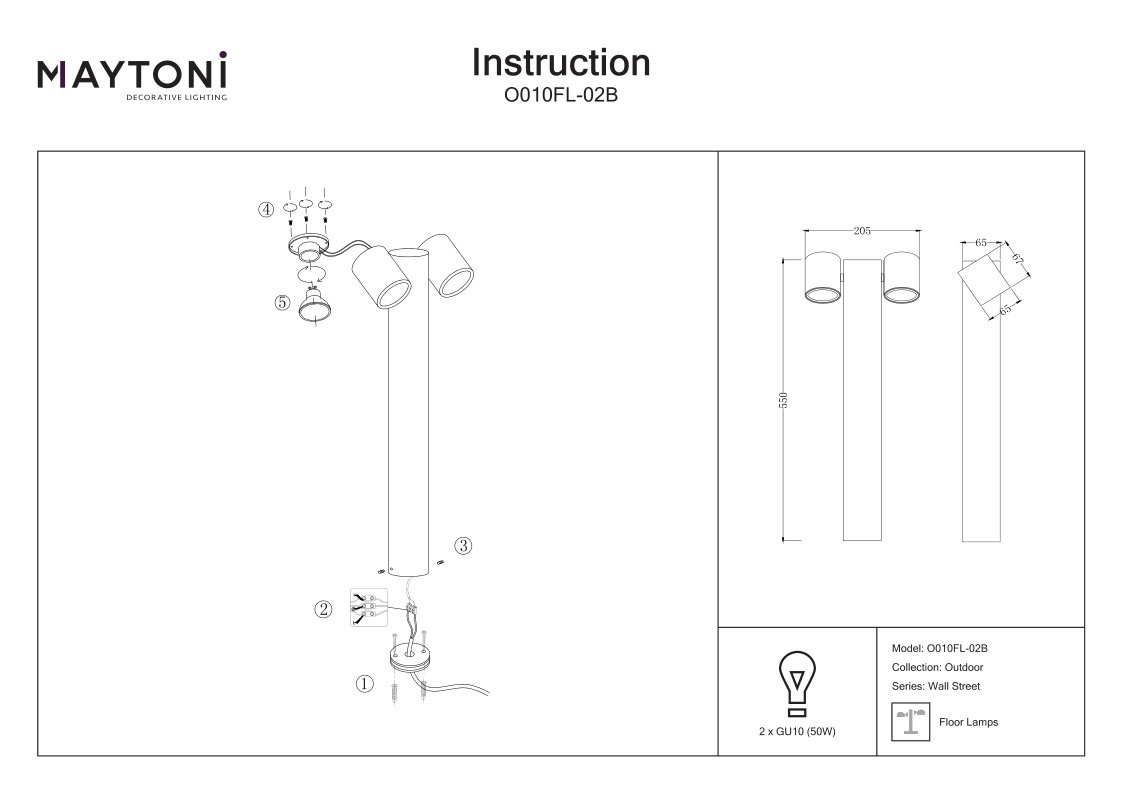 MAYTONI
DECORATIVE LIGHTING

Instruction
O010FL-02B

④
⑤
③
②
①

205
65
67
65
550

2 x GU10 (50W)

Model: O010FL-02B
Collection: Outdoor
Series: Wall Street

Floor Lamps