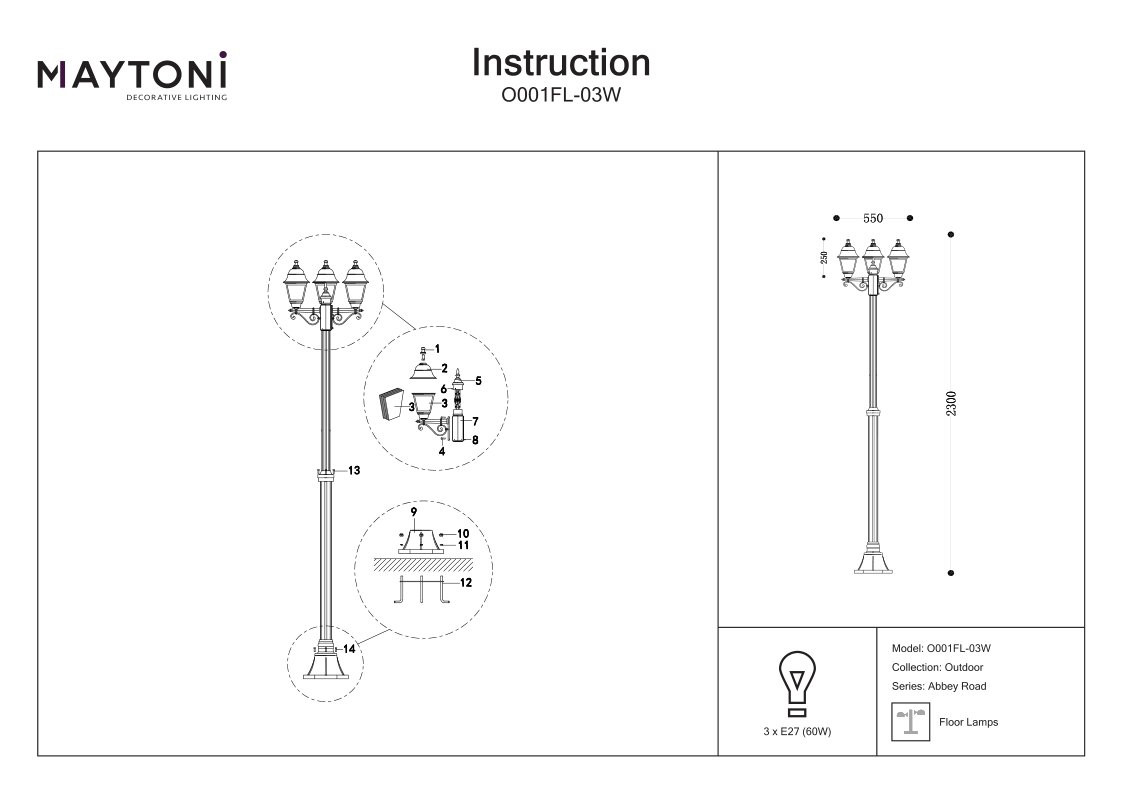 MAYTONI
DECORATIVE LIGHTING

Instruction
O001FL-03W

1
2
5
6
3
3
7
8
4
13
9
10
11
12
14

550
250
2300

3 x E27 (60W)

Model: O001FL-03W
Collection: Outdoor
Series: Abbey Road

Floor Lamps