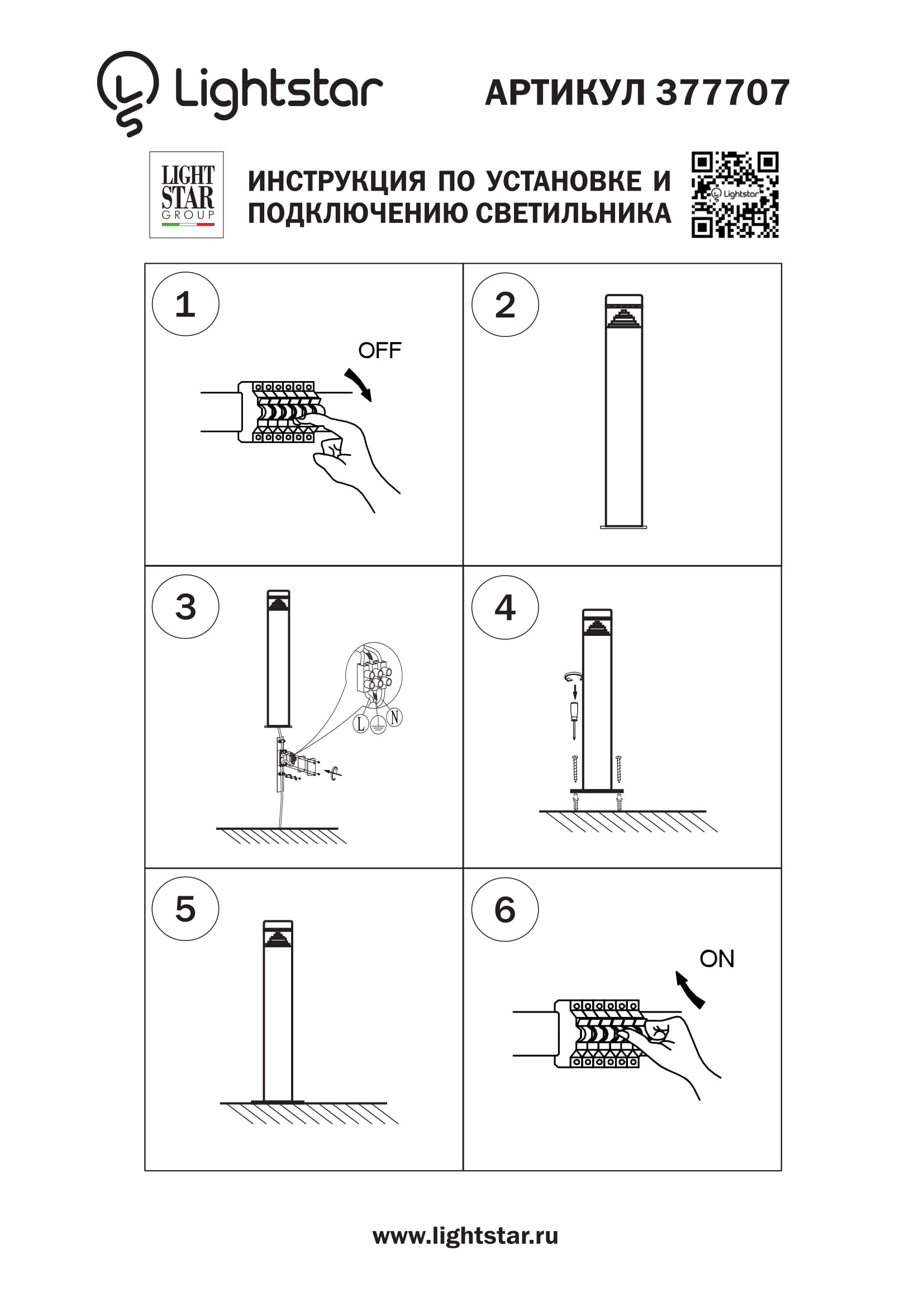 Lightstar

АРТИКУЛ 377707

LIGHT STAR GROUP

ИНСТРУКЦИЯ ПО УСТАНОВКЕ И ПОДКЛЮЧЕНИЮ СВЕТИЛЬНИКА

Lightstar

1

OFF

2

3

L

N

4

5

6

ON

www.lightstar.ru